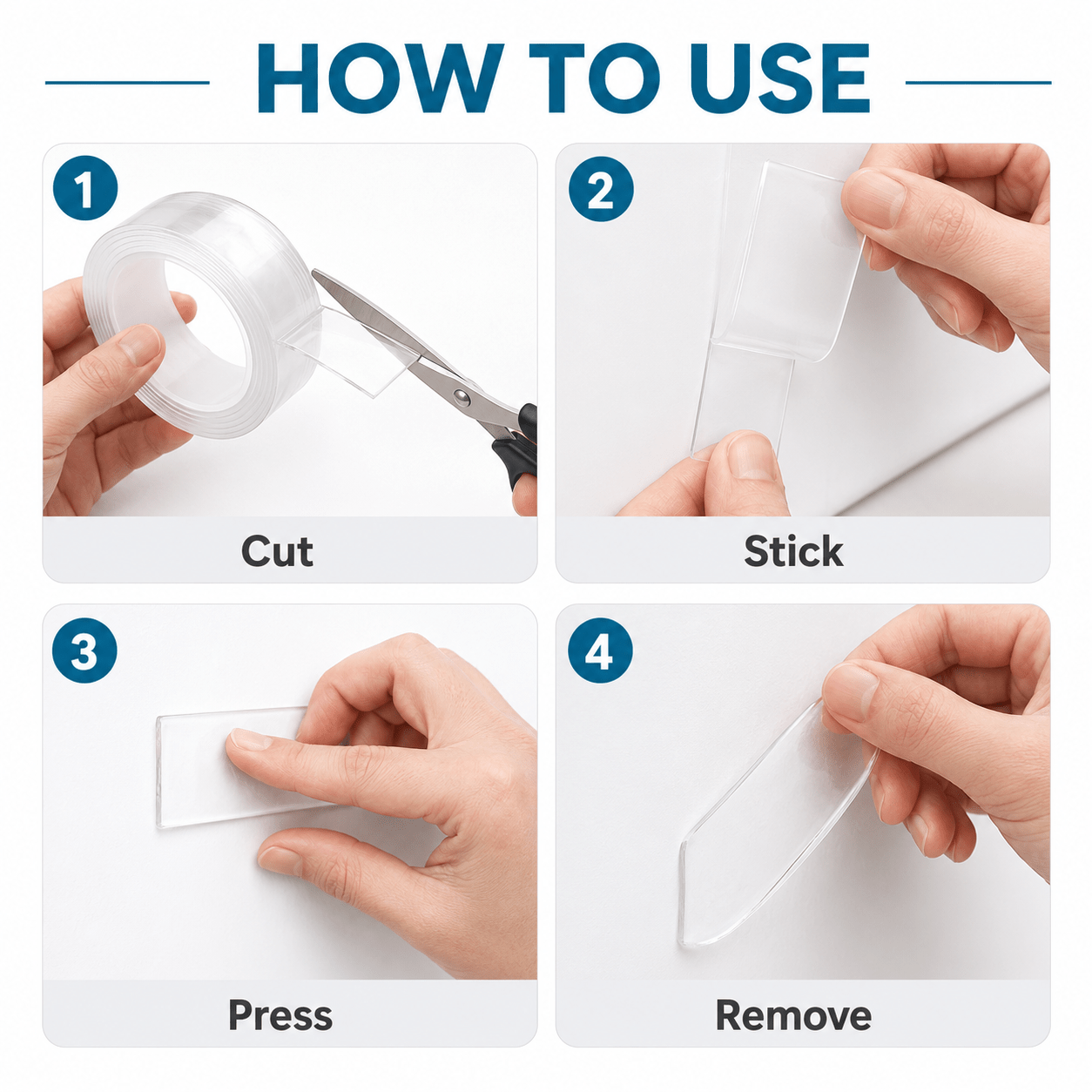 HOW TO USE

1

Cut

2

Stick

3

Press

4

Remove