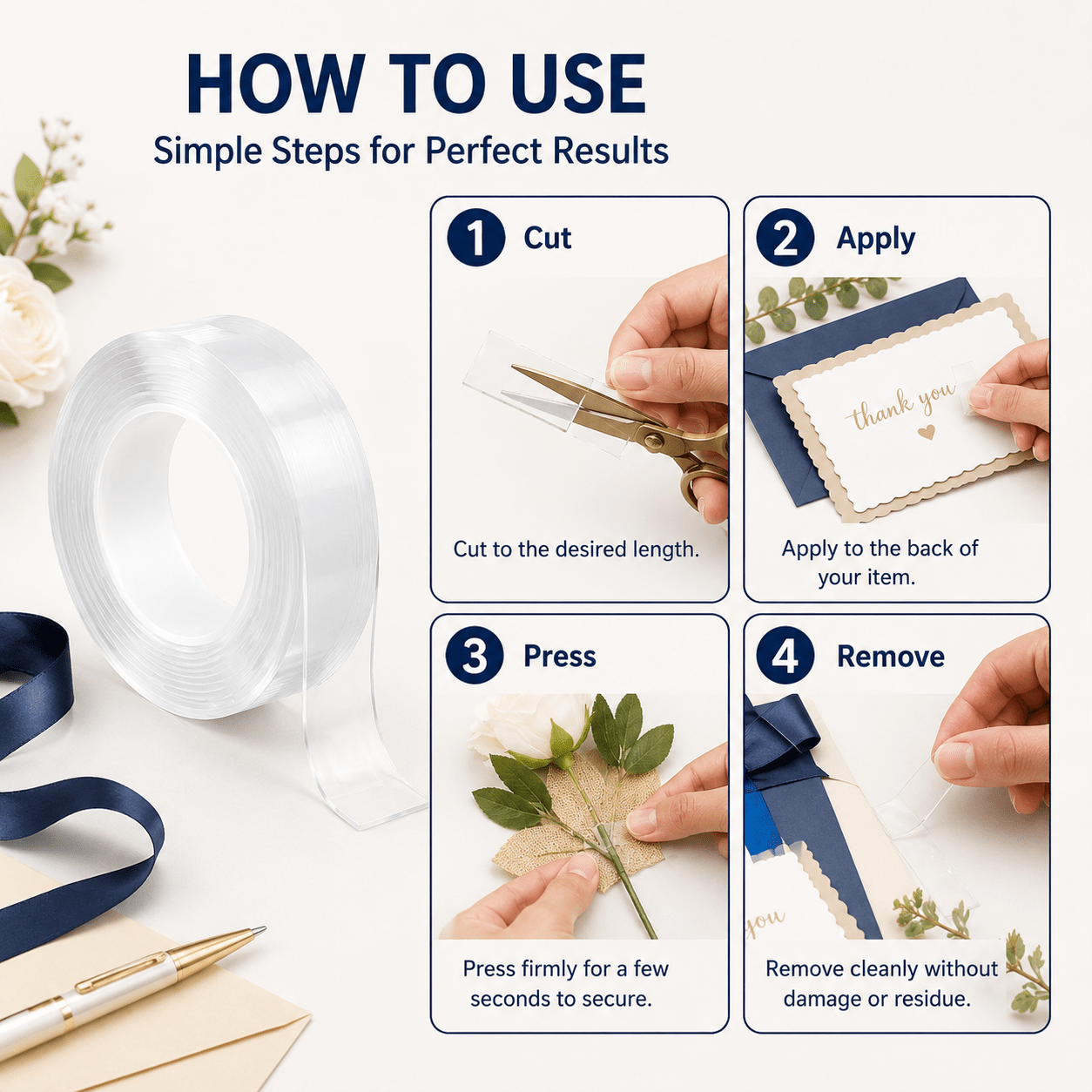 HOW TO USE
Simple Steps for Perfect Results

1 Cut

Cut to the desired length.

2 Apply

thank you

Apply to the back of your item.

3 Press

Press firmly for a few seconds to secure.

4 Remove

you

Remove cleanly without damage or residue.